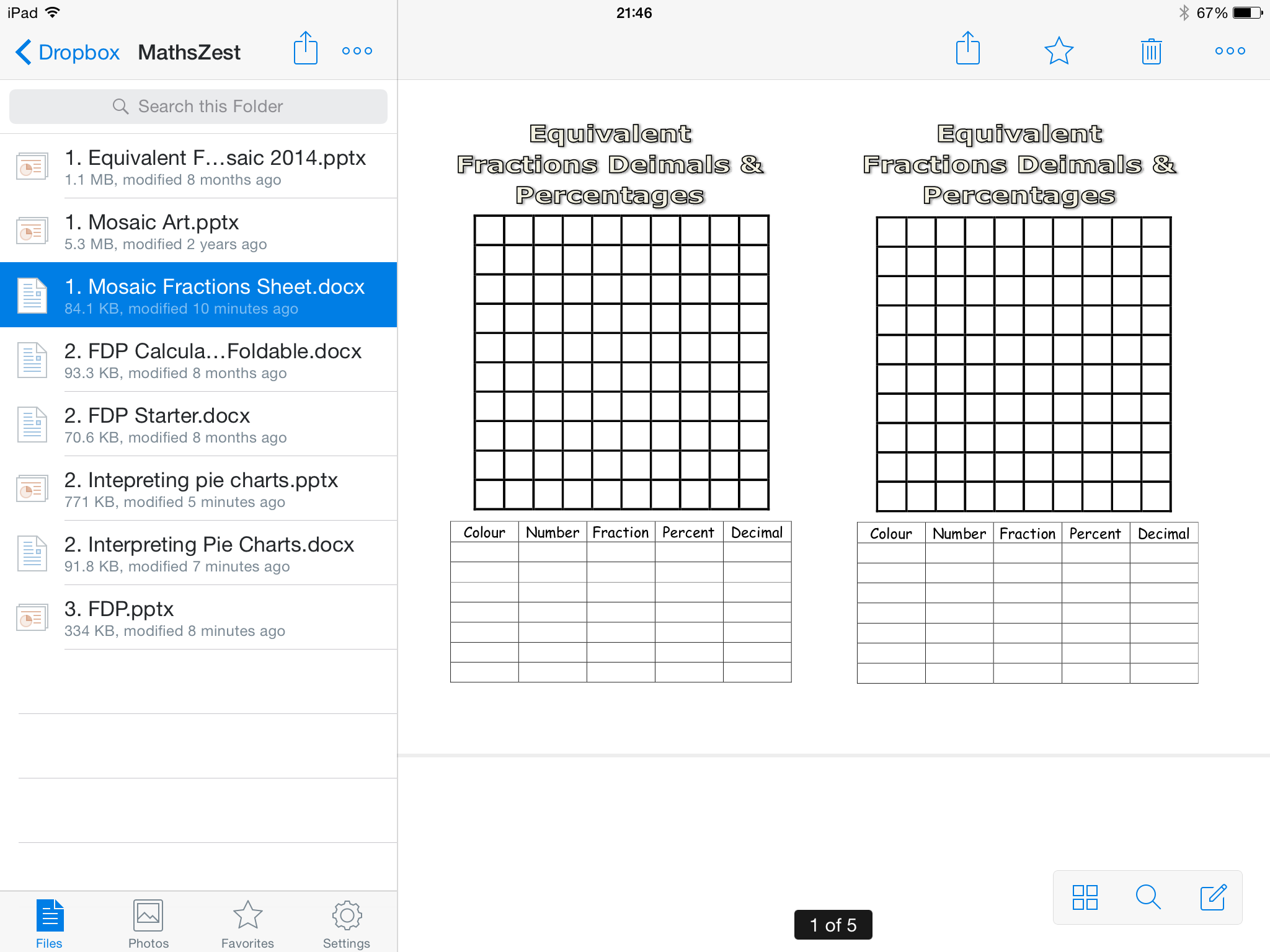 iPad 21:46 67%

Dropbox MathsZest

Search this Folder

1. Equivalent F...saic 2014.pptx
1.1 MB, modified 8 months ago

1. Mosaic Art.pptx
5.3 MB, modified 2 years ago

1. Mosaic Fractions Sheet.docx
84.1 KB, modified 10 minutes ago

2. FDP Calcula...Foldable.docx
93.3 KB, modified 8 months ago

2. FDP Starter.docx
70.6 KB, modified 8 months ago

2. Intepreting pie charts.pptx
771 KB, modified 5 minutes ago

2. Interpreting Pie Charts.docx
91.8 KB, modified 7 minutes ago

3. FDP.pptx
334 KB, modified 8 minutes ago

Files Photos Favorites Settings

Equivalent Fractions Deimals & Percentages

| Colour | Number | Fraction | Percent | Decimal |
|---|---|---|---|---|
| | | | | |
| | | | | |
| | | | | |
| | | | | |
| | | | | |
| | | | | |
| | | | | |

Equivalent Fractions Deimals & Percentages

| Colour | Number | Fraction | Percent | Decimal |
|---|---|---|---|---|
| | | | | |
| | | | | |
| | | | | |
| | | | | |
| | | | | |
| | | | | |
| | | | | |

1 of 5